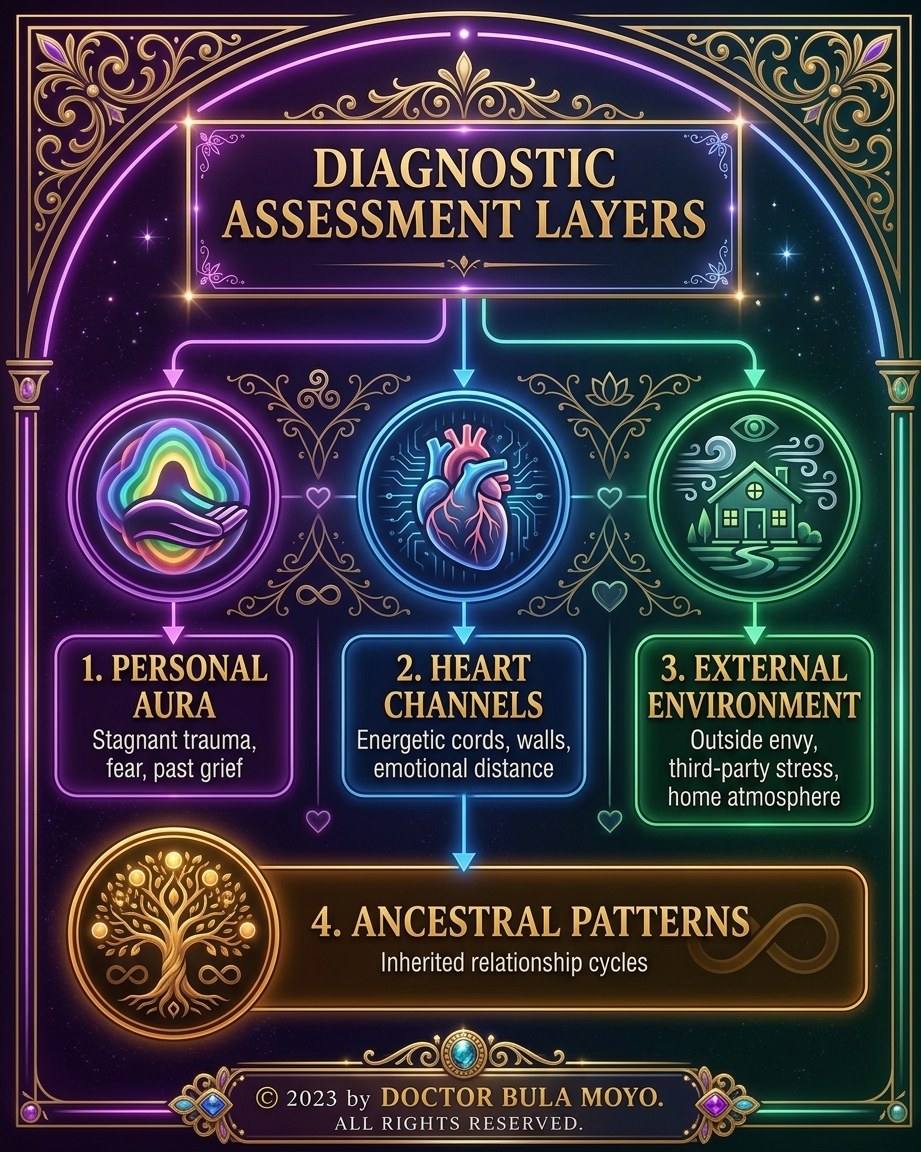 DIAGNOSTIC ASSESSMENT LAYERS

1. PERSONAL AURA
Stagnant trauma, fear, past grief

2. HEART CHANNELS
Energetic cords, walls, emotional distance

3. EXTERNAL ENVIRONMENT
Outside envy, third-party stress, home atmosphere

4. ANCESTRAL PATTERNS
Inherited relationship cycles

© 2023 by DOCTOR BULA MOYO.
ALL RIGHTS RESERVED.